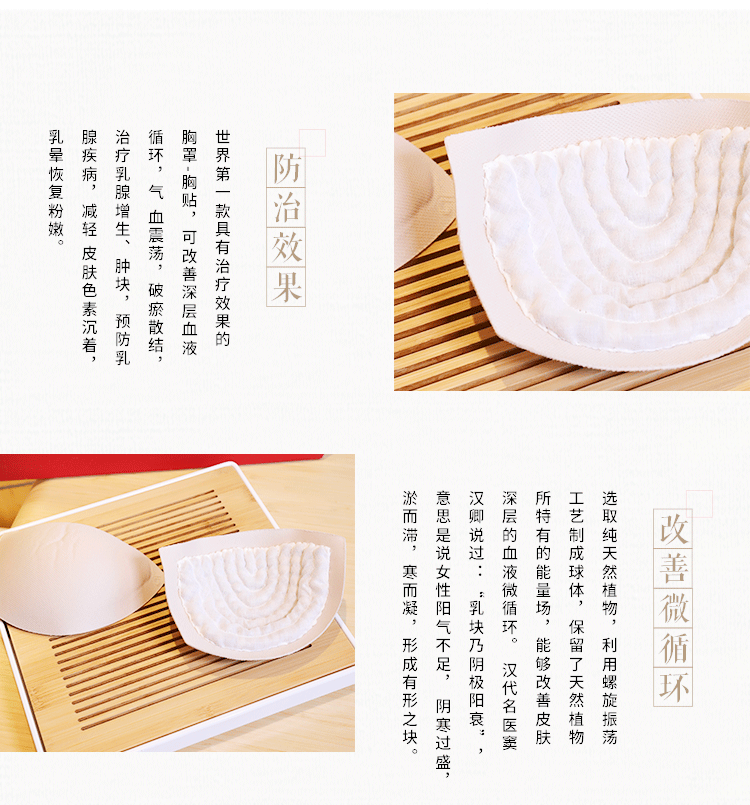 防治效果

世界第一款具有治疗效果的胸罩-胸贴，可改善深层血液循环，气血震荡，破瘀散结，治疗乳腺增生、肿块，预防乳腺疾病，减轻皮肤色素沉着，乳晕恢复粉嫩。

改善微循环

选取纯天然植物，利用螺旋振荡工艺制成球体，保留了天然植物所特有的能量场，能够改善皮肤深层的血液微循环。汉代名医窦汉卿说过：“乳块乃阴极阳衰”，意思是说女性阳气不足，阴寒过盛，淤而滞，寒而凝，形成有形之块。